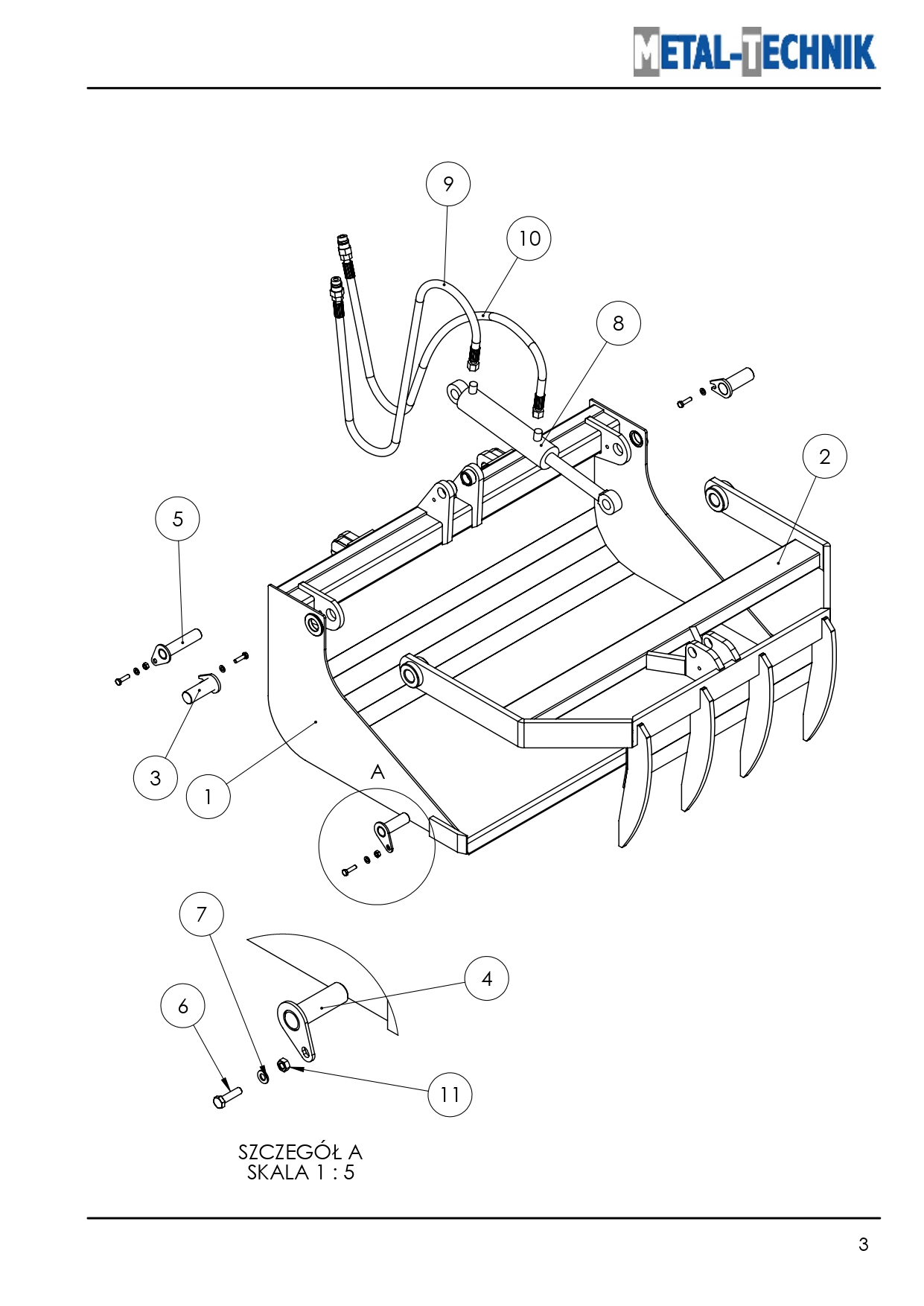 METAL-TECHNIK

9

10

8

2

5

3

1

A

7

4

6

11

SZCZEGÓŁ A
SKALA 1 : 5

3